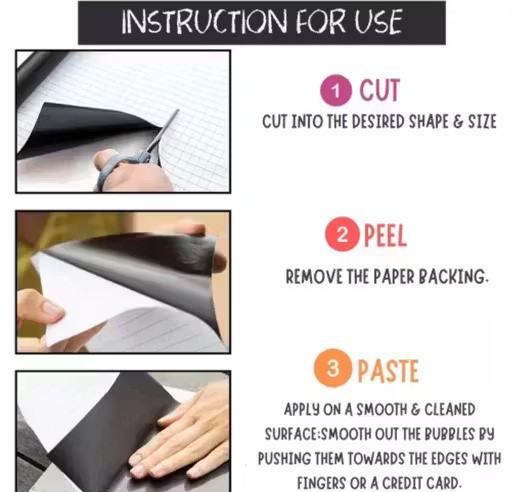 INSTRUCTION FOR USE

1 CUT

CUT INTO THE DESIRED SHAPE & SIZE

2 PEEL

REMOVE THE PAPER BACKING.

3 PASTE

APPLY ON A SMOOTH & CLEANED SURFACE:SMOOTH OUT THE BUBBLES BY PUSHING THEM TOWARDS THE EDGES WITH FINGERS OR A CREDIT CARD.